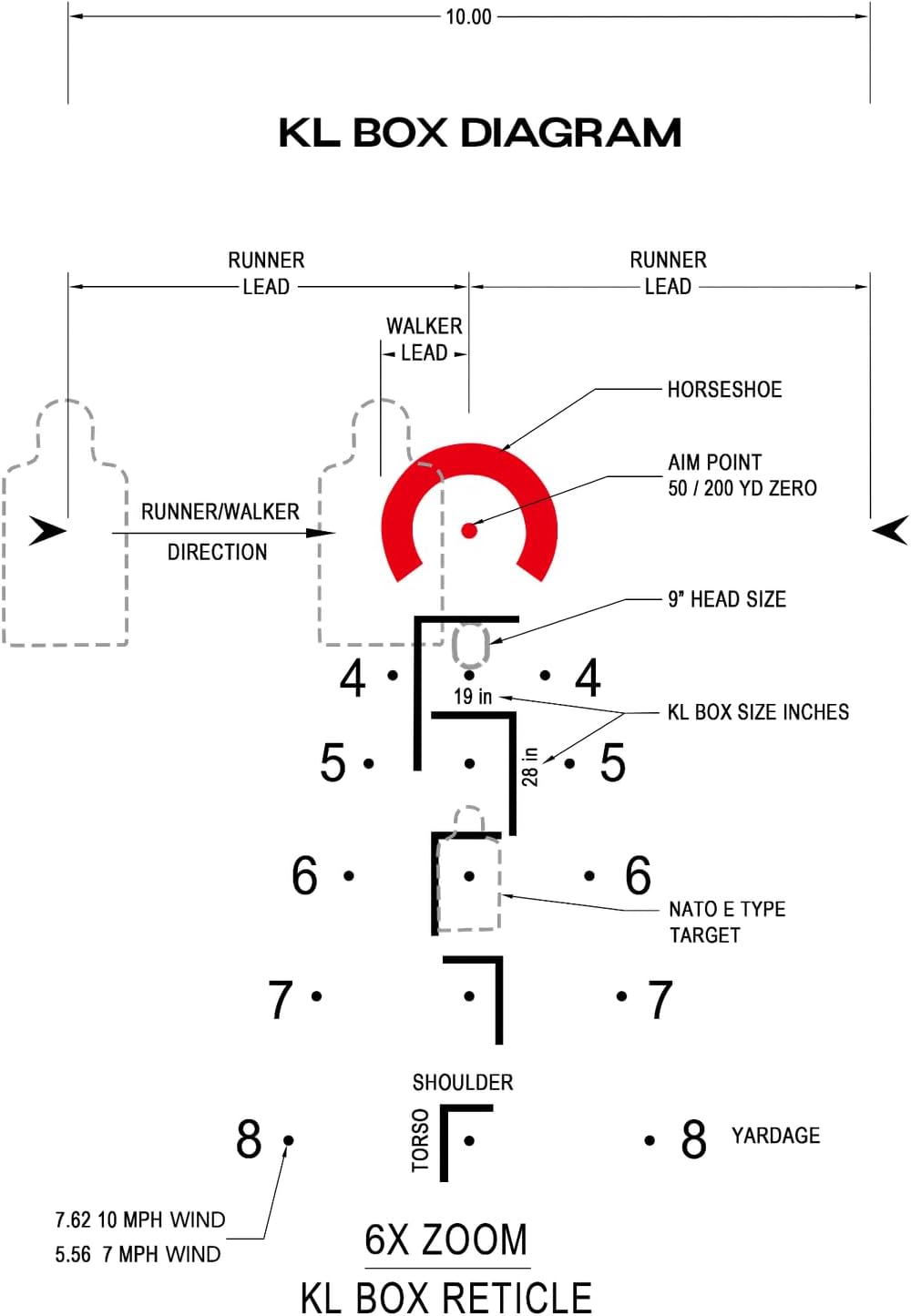 10.00

KL BOX DIAGRAM

RUNNER LEAD

RUNNER LEAD

WALKER LEAD

HORSESHOE

AIM POINT
50 / 200 YD ZERO

RUNNER/WALKER
DIRECTION

9" HEAD SIZE

4 4

19 in

KL BOX SIZE INCHES

5 28 in 5

6 6

NATO E TYPE
TARGET

7 7

SHOULDER

TORSO

8 8 YARDAGE

7.62 10 MPH WIND
5.56 7 MPH WIND

6X ZOOM

KL BOX RETICLE